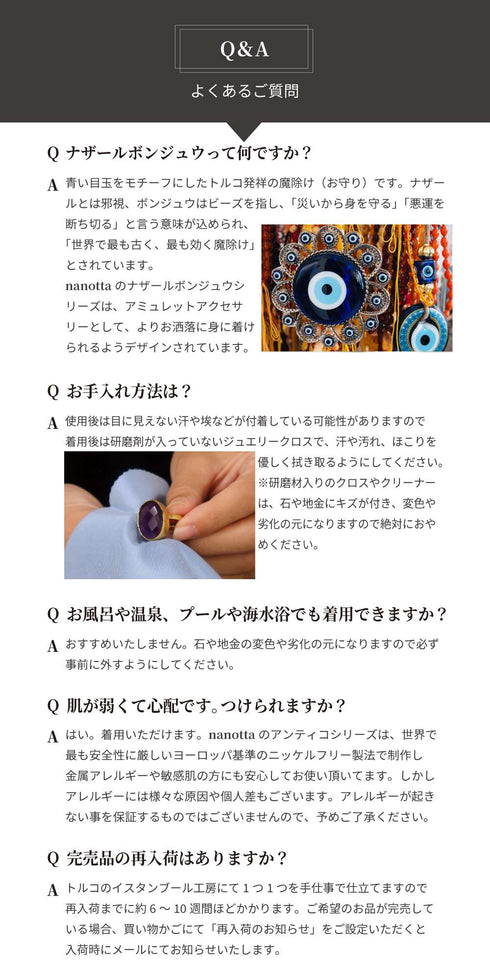 Q&A

よくあるご質問

Q ナザールボンジュウって何ですか？

A 青い目玉をモチーフにしたトルコ発祥の魔除け（お守り）です。ナザールとは邪視、ボンジュウはビーズを指し、「災いから身を守る」「悪運を断ち切る」と言う意味が込められ、「世界で最も古く、最も効く魔除け」とされています。
nanotta のナザールボンジュウシリーズは、アミュレットアクセサリーとして、よりお洒落に身に着けられるようデザインされています。

Q お手入れ方法は？

A 使用後は目に見えない汗や埃などが付着している可能性がありますので着用後は研磨剤が入っていないジュエリークロスで、汗や汚れ、ほこりを優しく拭き取るようにしてください。
※研磨材入りのクロスやクリーナーは、石や地金にキズが付き、変色や劣化の元になりますので絶対におやめください。

Q お風呂や温泉、プールや海水浴でも着用できますか？

A おすすめいたしません。石や地金の変色や劣化の元になりますので必ず事前に外すようにしてください。

Q 肌が弱くて心配です。つけられますか？

A はい。着用いただけます。nanotta のアンティコシリーズは、世界で最も安全性に厳しいヨーロッパ基準のニッケルフリー製法で制作し金属アレルギーや敏感肌の方にも安心してお使い頂いてます。しかしアレルギーには様々な原因や個人差もございます。アレルギーが起きない事を保証するものではございませんので、予めご了承ください。

Q 完売品の再入荷はありますか？

A トルコのイスタンブール工房にて１つ１つを手仕事で仕立てますので再入荷までに約６〜10 週間ほどかかります。ご希望のお品が完売している場合、買い物かごにて「再入荷のお知らせ」をご設定いただくと入荷時にメールにてお知らせいたします。