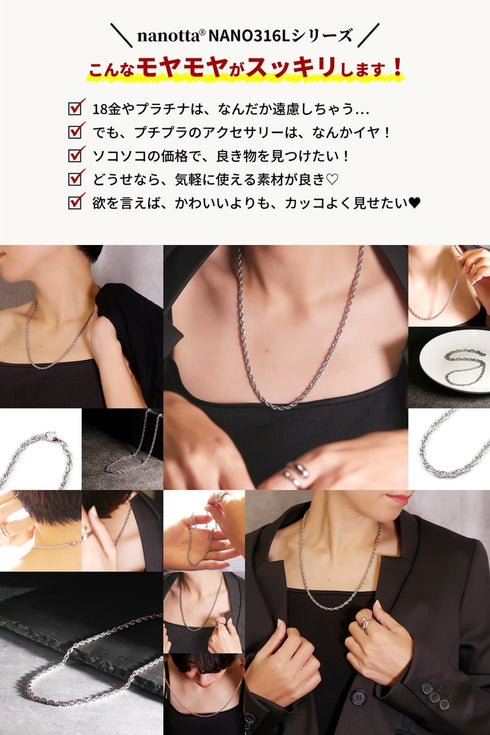 nanotta® NANO316Lシリーズ

こんなモヤモヤがスッキリします！

18金やプラチナは、なんだか遠慮しちゃう…
でも、プチプラのアクセサリーは、なんかイヤ！
ソコソコの価格で、良き物を見つけたい！
どうせなら、気軽に使える素材が良き♡
欲を言えば、かわいいよりも、カッコよく見せたい♥