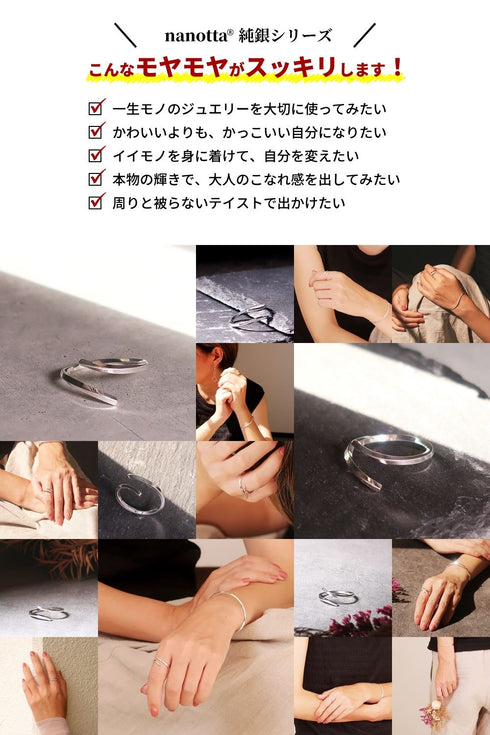 nanotta® 純銀シリーズ

こんなモヤモヤがスッキリします！

一生モノのジュエリーを大切に使ってみたい
かわいいよりも、かっこいい自分になりたい
イイモノを身に着けて、自分を変えたい
本物の輝きで、大人のこなれ感を出してみたい
周りと被らないテイストで出かけたい