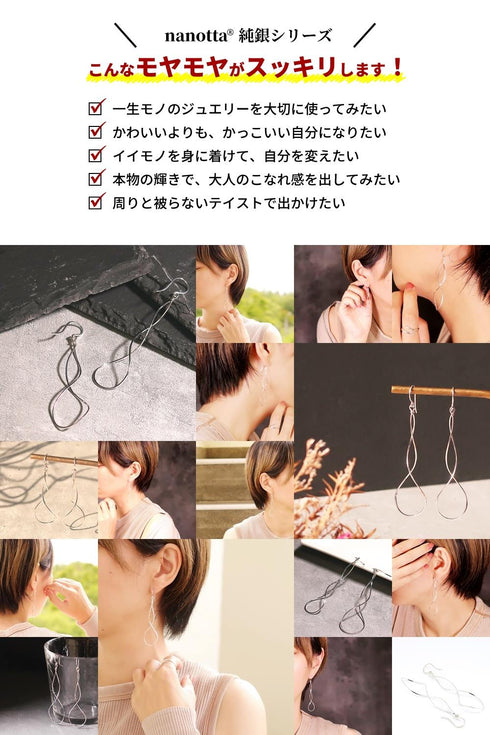 nanotta® 純銀シリーズ

こんなモヤモヤがスッキリします！

一生モノのジュエリーを大切に使ってみたい
かわいいよりも、かっこいい自分になりたい
イイモノを身に着けて、自分を変えたい
本物の輝きで、大人のこなれ感を出してみたい
周りと被らないテイストで出かけたい