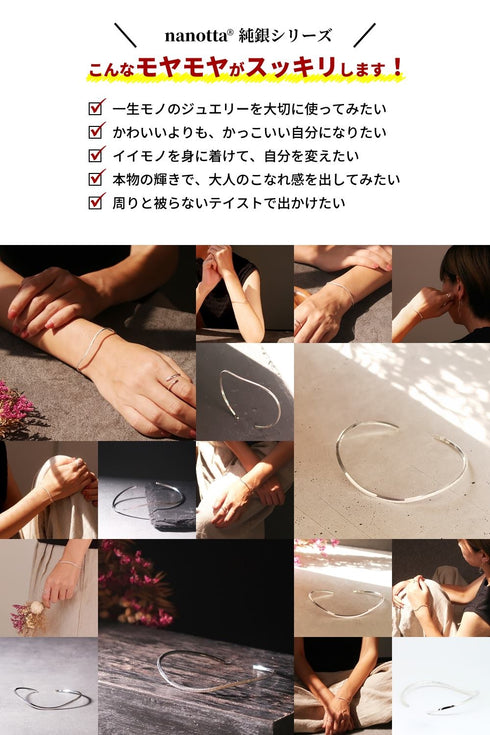 nanotta® 純銀シリーズ

こんなモヤモヤがスッキリします！

一生モノのジュエリーを大切に使ってみたい
かわいいよりも、かっこいい自分になりたい
イイモノを身に着けて、自分を変えたい
本物の輝きで、大人のこなれ感を出してみたい
周りと被らないテイストで出かけたい